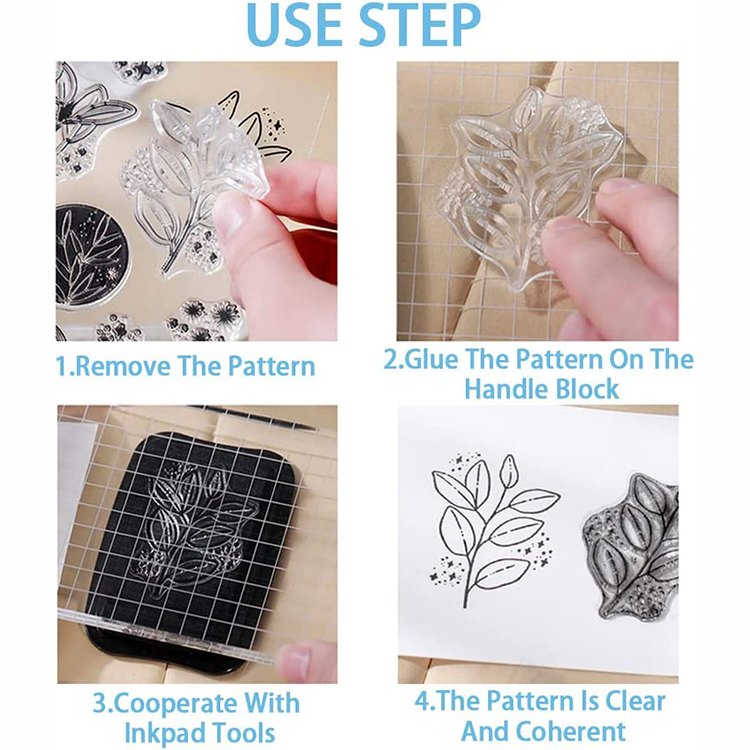 USE STEP

1.Remove The Pattern

2.Glue The Pattern On The Handle Block

3.Cooperate With Inkpad Tools

4.The Pattern Is Clear And Coherent