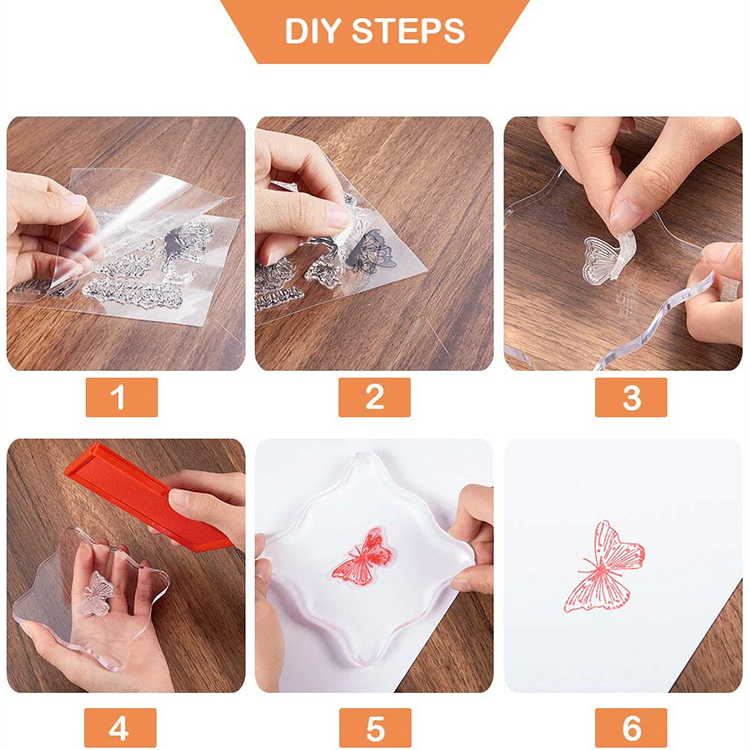 DIY STEPS

1

2

3

4

5

6