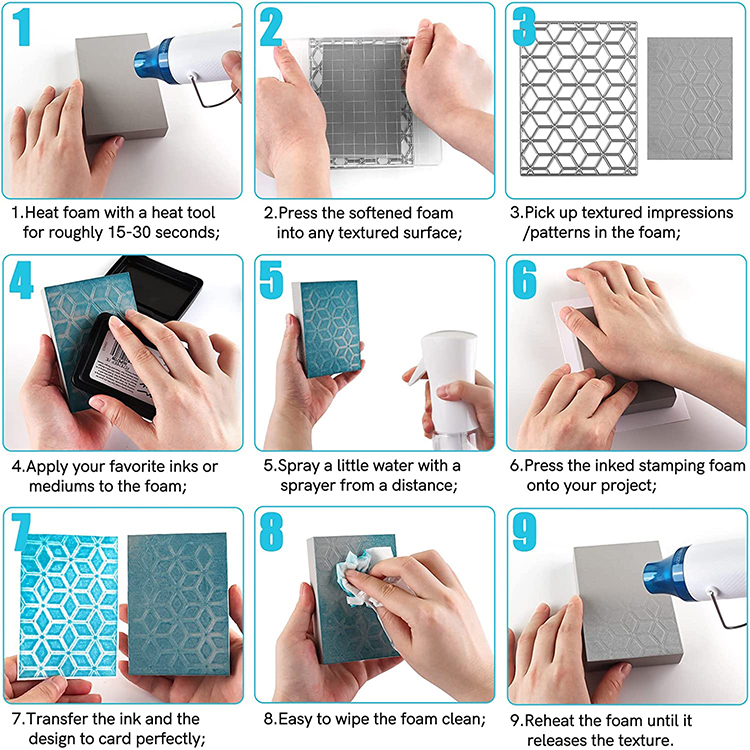 1

1.Heat foam with a heat tool for roughly 15-30 seconds;

2

2.Press the softened foam into any textured surface;

3

3.Pick up textured impressions /patterns in the foam;

4

4.Apply your favorite inks or mediums to the foam;

5

5.Spray a little water with a sprayer from a distance;

6

6.Press the inked stamping foam onto your project;

7

7.Transfer the ink and the design to card perfectly;

8

8.Easy to wipe the foam clean;

9

9.Reheat the foam until it releases the texture.